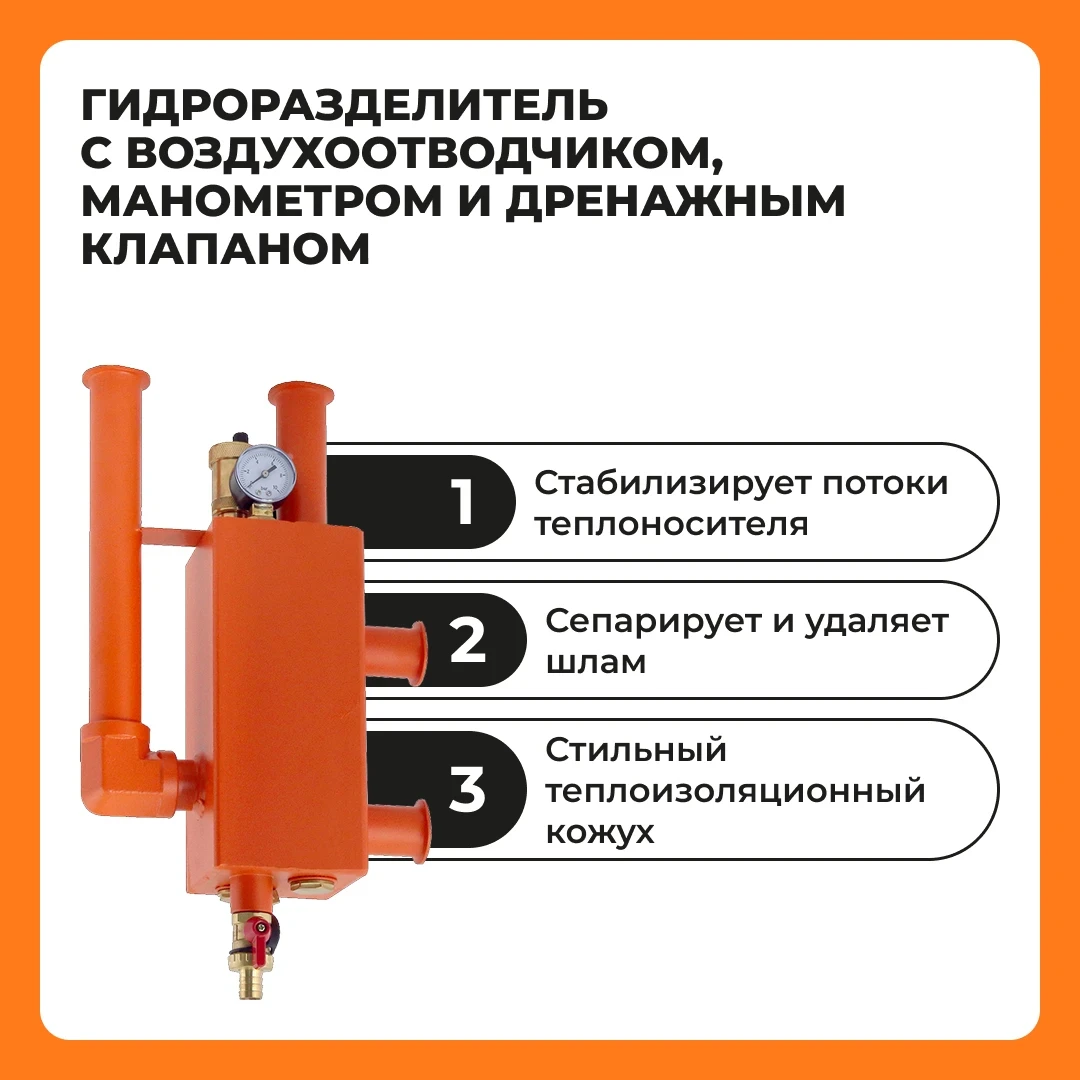 ГИДРОРАЗДЕЛИТЕЛЬ С ВОЗДУХООТВОДЧИКОМ, МАНОМЕТРОМ И ДРЕНАЖНЫМ КЛАПАНОМ

1 Стабилизирует потоки теплоносителя

2 Сепарирует и удаляет шлам

3 Стильный теплоизоляционный кожух