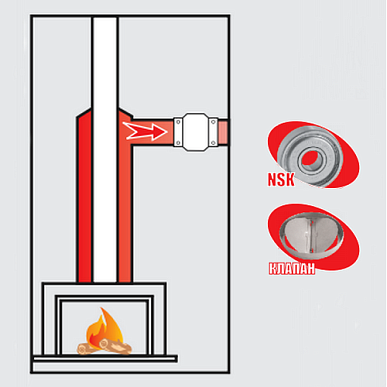 NSK

КЛАПАН