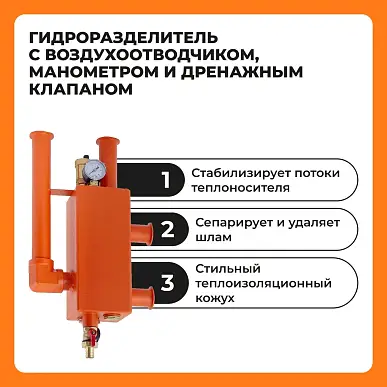 ГИДРОРАЗДЕЛИТЕЛЬ С ВОЗДУХООТВОДЧИКОМ, МАНОМЕТРОМ И ДРЕНАЖНЫМ КЛАПАНОМ

1 Стабилизирует потоки теплоносителя

2 Сепарирует и удаляет шлам

3 Стильный теплоизоляционный кожух